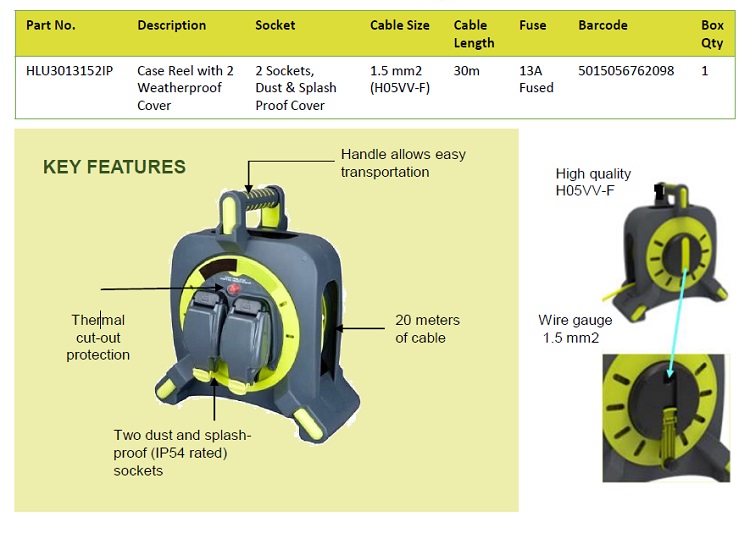 | Part No. | Description | Socket | Cable Size | Cable Length | Fuse | Barcode | Box Qty |
|---|---|---|---|---|---|---|---|
| HLU3013152IP | Case Reel with 2 Weatherproof Cover | 2 Sockets, Dust & Splash Proof Cover | 1.5 mm2 (H05VV-F) | 30m | 13A Fused | 5015056762098 | 1 |

KEY FEATURES

Handle allows easy transportation

Thermal cut-out protection

20 meters of cable

Two dust and splash-proof (IP54 rated) sockets

High quality H05VV-F

Wire gauge 1.5 mm2